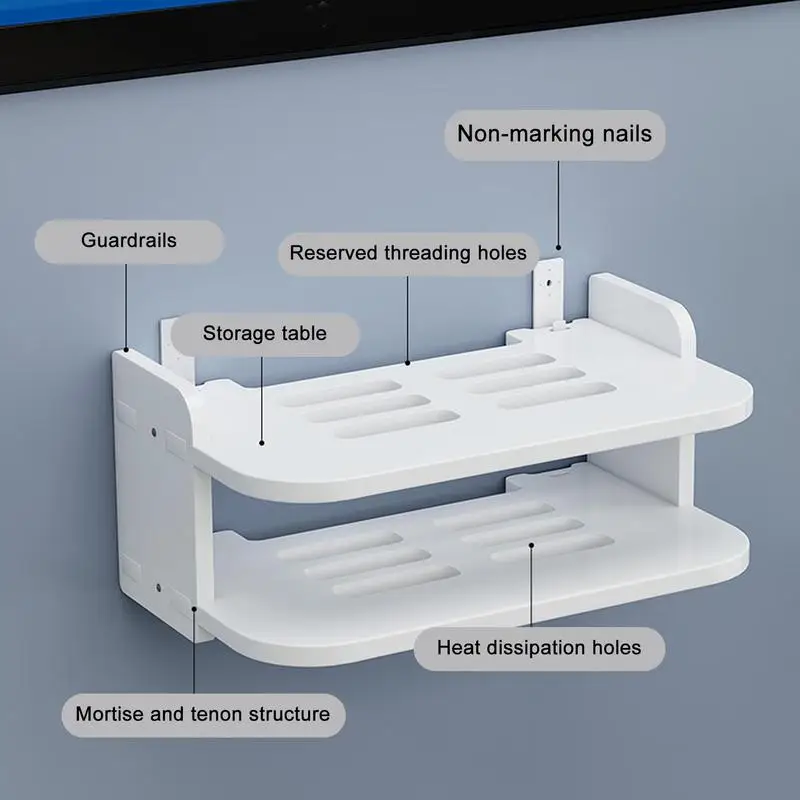 Non-marking nails

Guardrails

Reserved threading holes

Storage table

Heat dissipation holes

Mortise and tenon structure